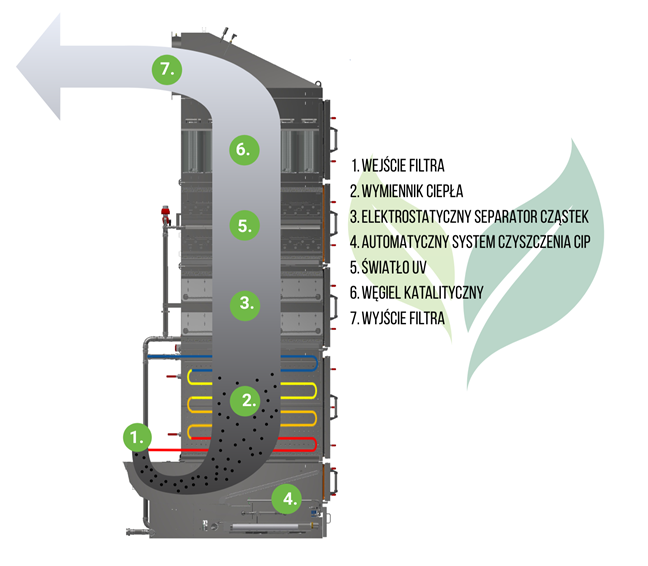 7.

6.

5.

3.

2.

1.

4.

1. WEJŚCIE FILTRA
2. WYMIENNIK CIEPŁA
3. ELEKTROSTATYCZNY SEPARATOR CZĄSTEK
4. AUTOMATYCZNY SYSTEM CZYSZCZENIA CIP
5. ŚWIATŁO UV
6. WĘGIEL KATALITYCZNY
7. WYJŚCIE FILTRA